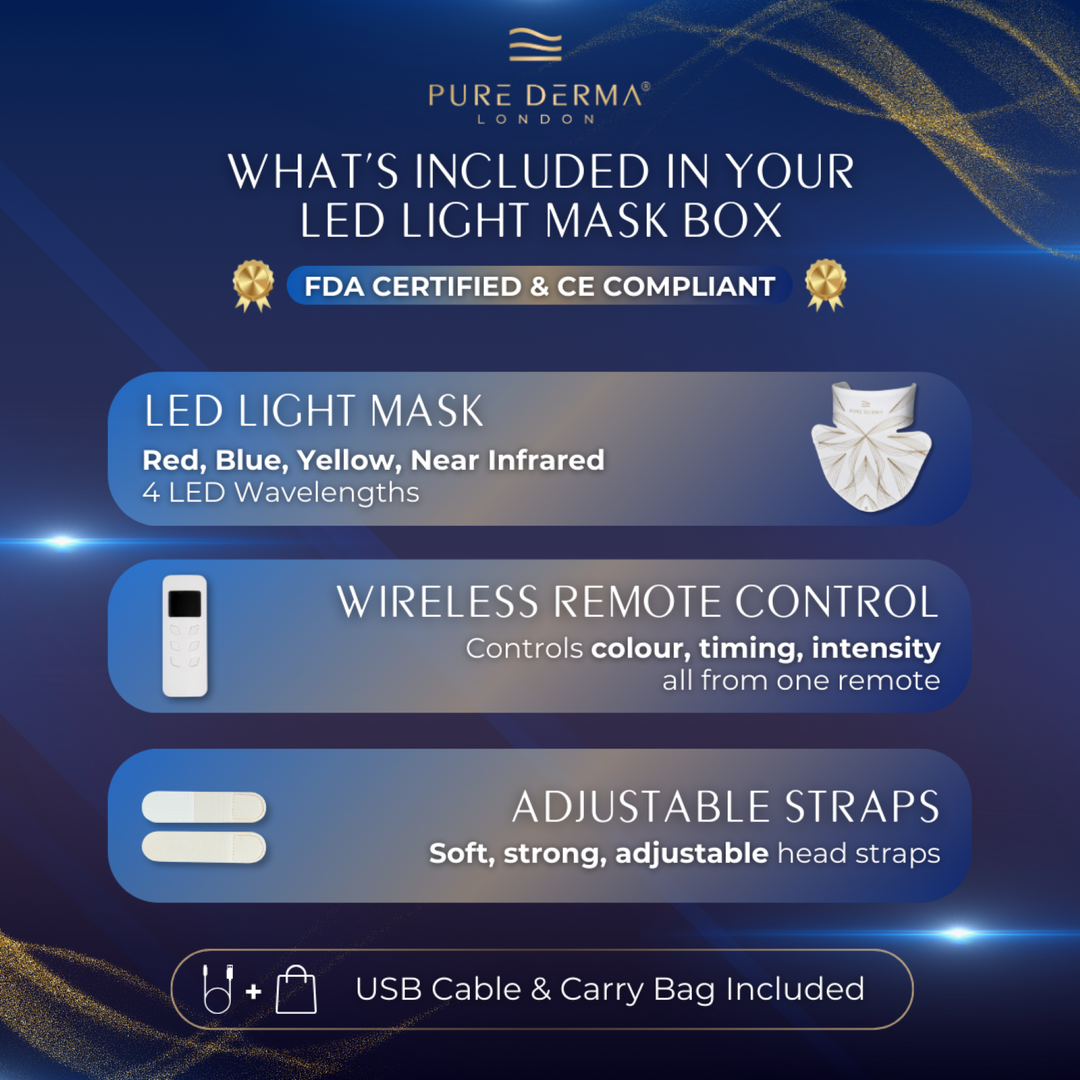 PURE DERMA®
LONDON

WHAT'S INCLUDED IN YOUR LED LIGHT MASK BOX

FDA CERTIFIED & CE COMPLIANT

LED LIGHT MASK
Red, Blue, Yellow, Near Infrared
4 LED Wavelengths

PURE DERMA

WIRELESS REMOTE CONTROL
Controls colour, timing, intensity all from one remote

ADJUSTABLE STRAPS
Soft, strong, adjustable head straps

+ USB Cable & Carry Bag Included