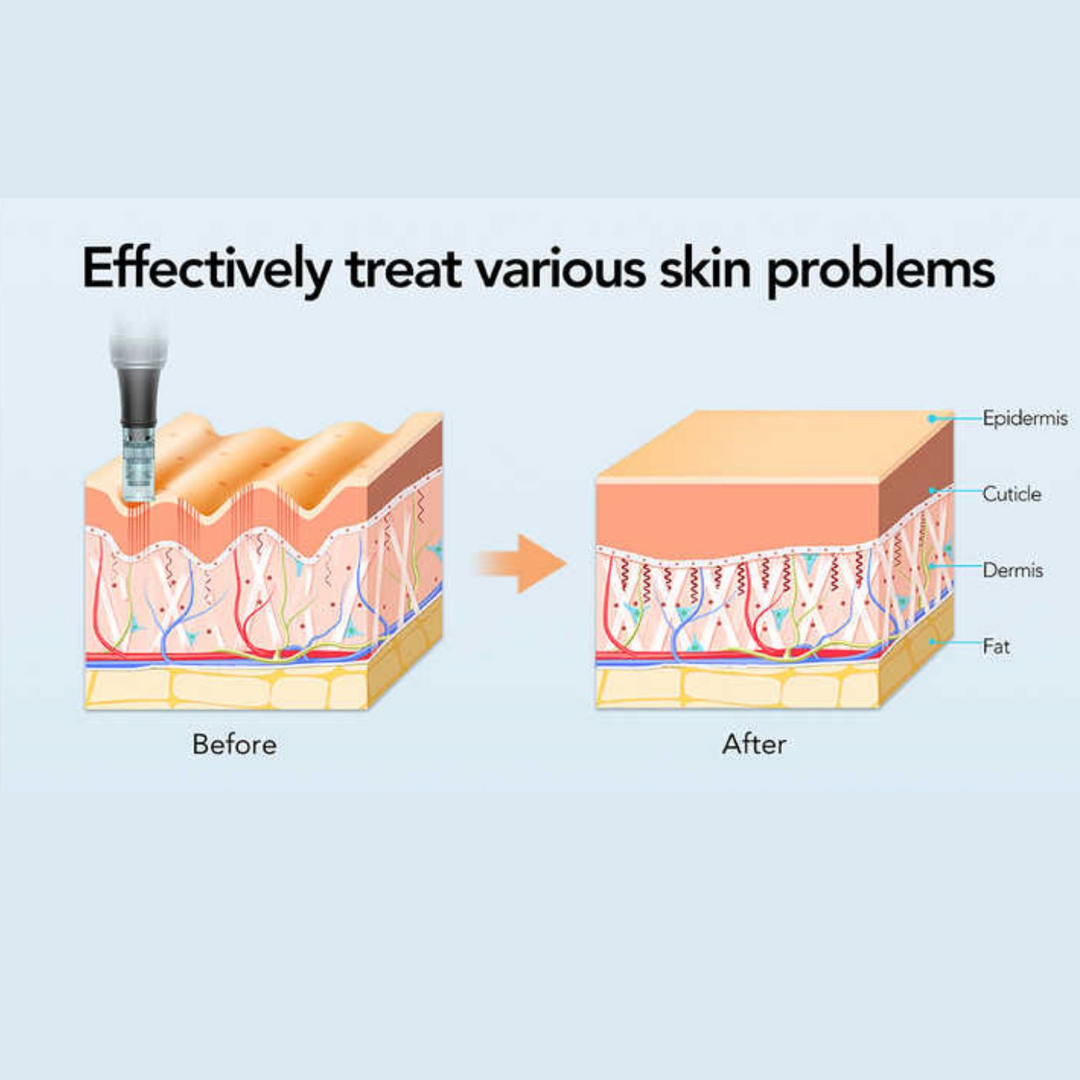 Effectively treat various skin problems

Epidermis

Cuticle

Dermis

Fat

Before

After