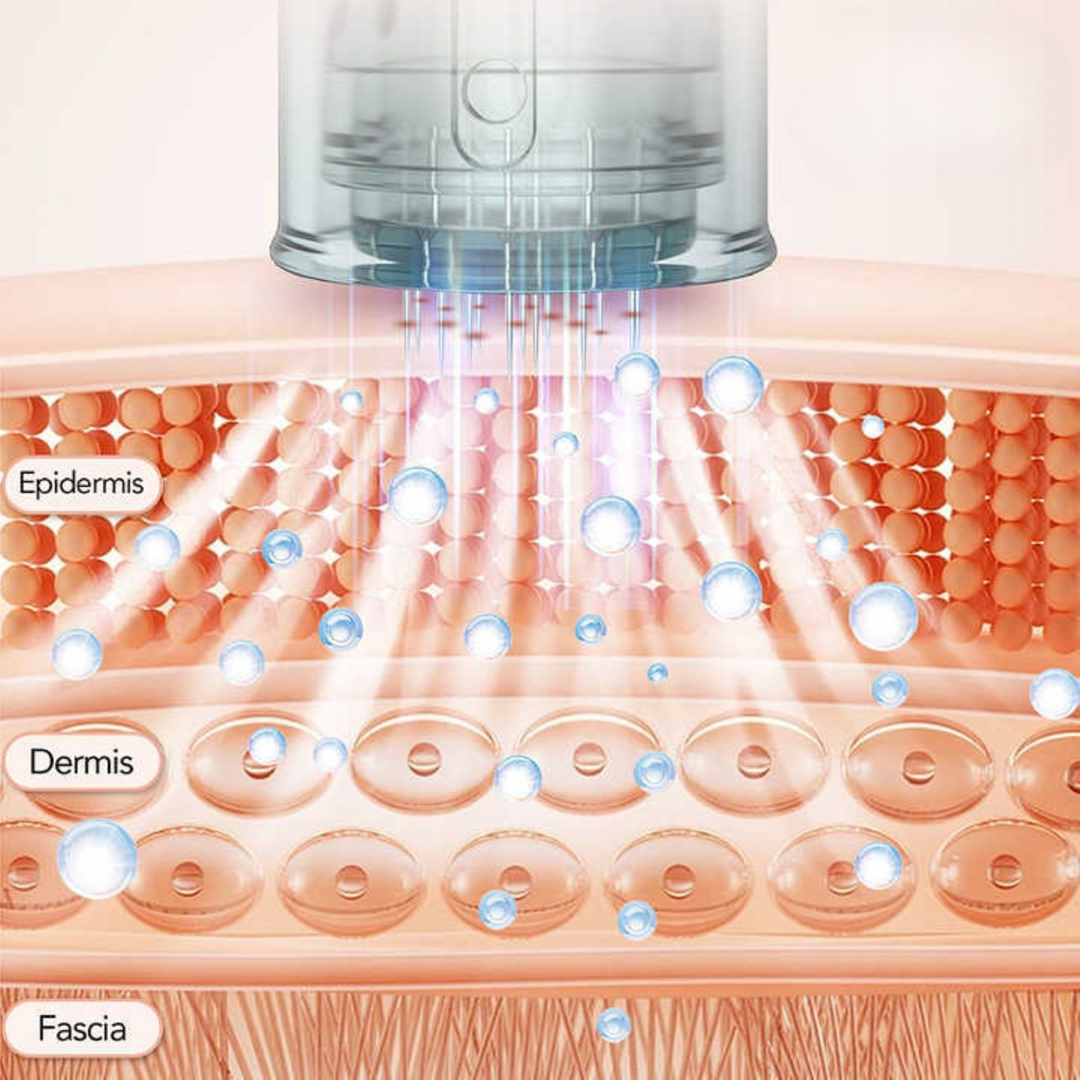 Epidermis

Dermis

Fascia