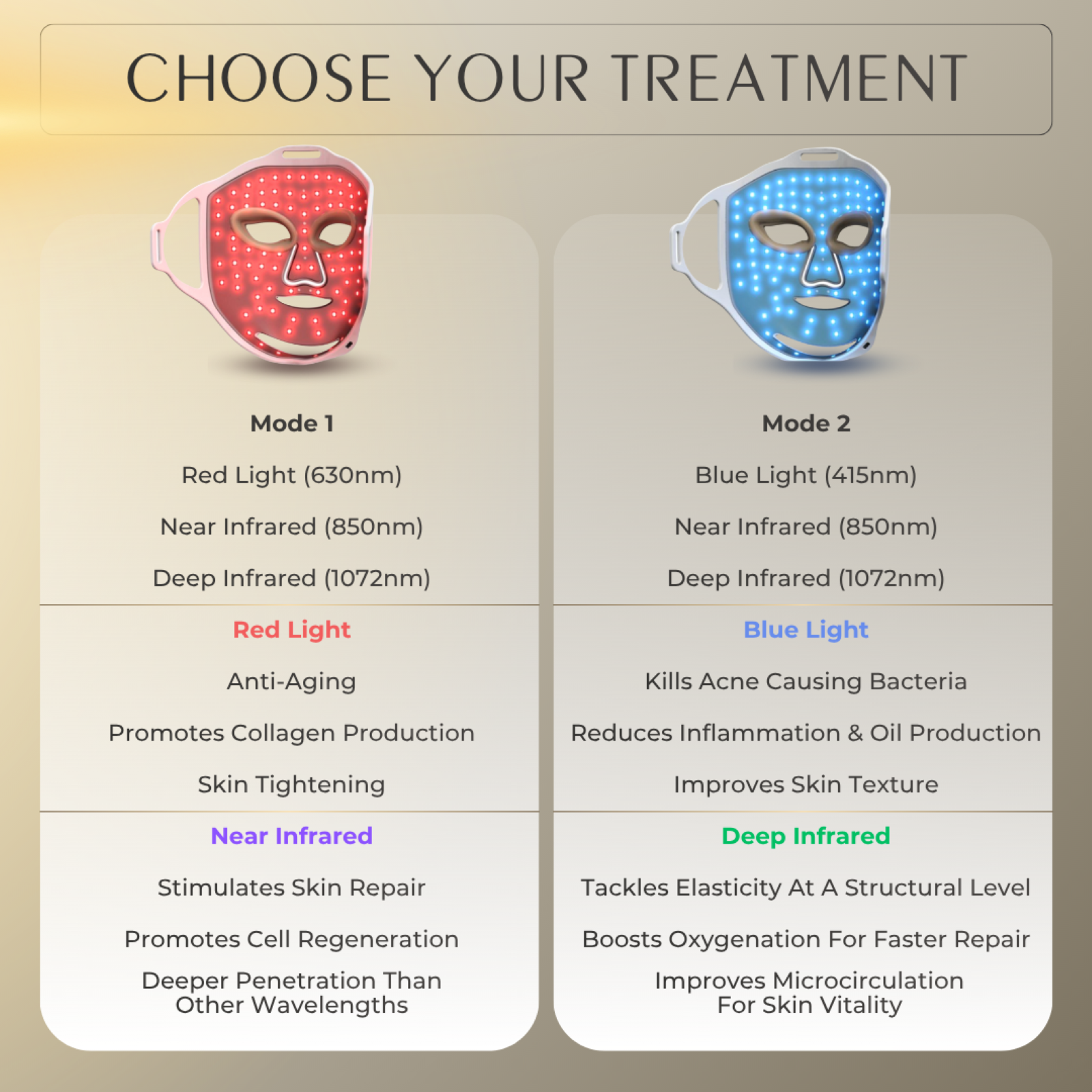 CHOOSE YOUR TREATMENT

Mode 1

Red Light (630nm)

Near Infrared (850nm)

Deep Infrared (1072nm)

Red Light

Anti-Aging

Promotes Collagen Production

Skin Tightening

Near Infrared

Stimulates Skin Repair

Promotes Cell Regeneration

Deeper Penetration Than Other Wavelengths

Mode 2

Blue Light (415nm)

Near Infrared (850nm)

Deep Infrared (1072nm)

Blue Light

Kills Acne Causing Bacteria

Reduces Inflammation & Oil Production

Improves Skin Texture

Deep Infrared

Tackles Elasticity At A Structural Level

Boosts Oxygenation For Faster Repair

Improves Microcirculation For Skin Vitality