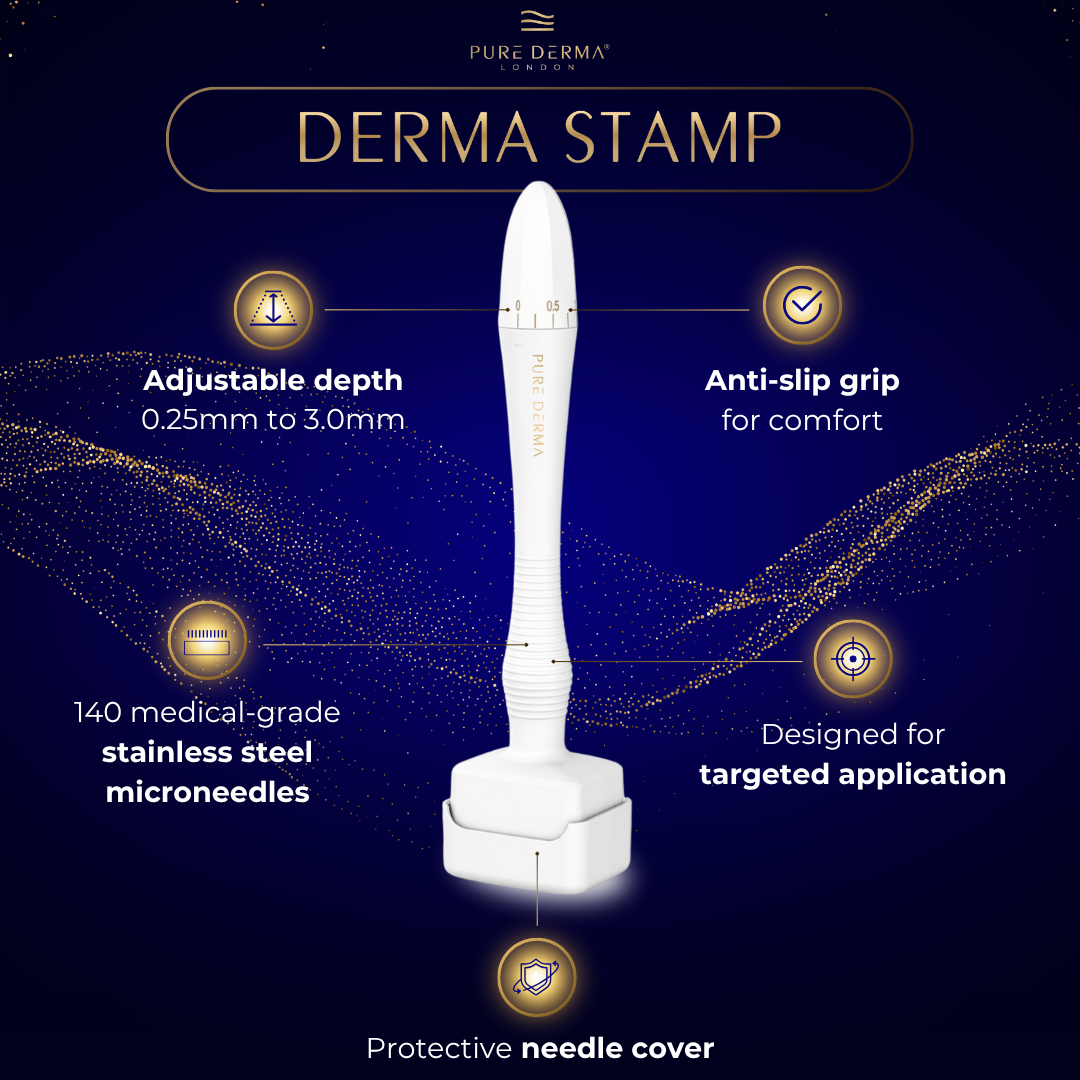 PURE DERMA®
LONDON

DERMA STAMP

0 0.5

PURE DERMA

Adjustable depth
0.25mm to 3.0mm

Anti-slip grip
for comfort

140 medical-grade
stainless steel
microneedles

Designed for
targeted application

Protective needle cover