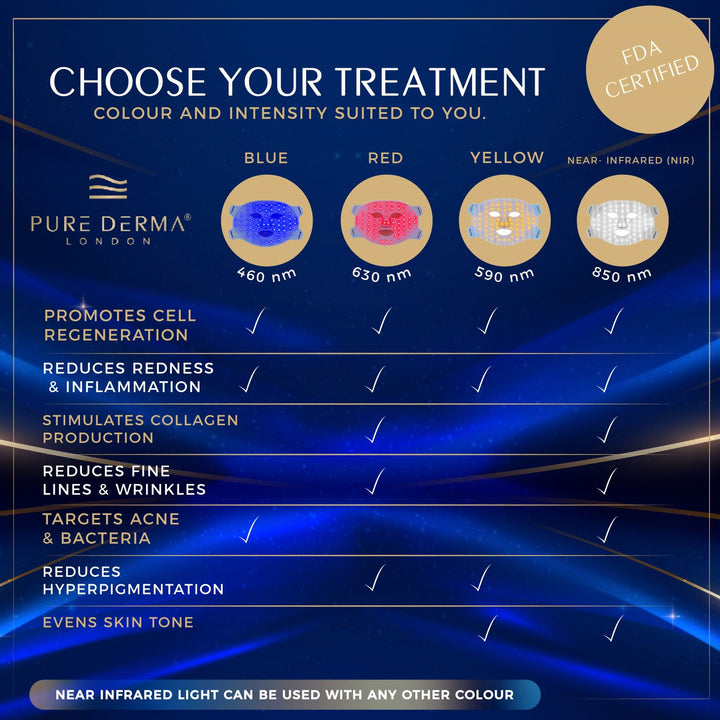 FDA CERTIFIED

CHOOSE YOUR TREATMENT
COLOUR AND INTENSITY SUITED TO YOU.

PURE DERMA®
LONDON

| | BLUE 460 nm | RED 630 nm | YELLOW 590 nm | NEAR- INFRARED (NIR) 850 nm |
|---|---|---|---|---|
| PROMOTES CELL REGENERATION | ✓ | ✓ | ✓ | ✓ |
| REDUCES REDNESS & INFLAMMATION | ✓ | ✓ | ✓ | ✓ |
| STIMULATES COLLAGEN PRODUCTION | | ✓ | | ✓ |
| REDUCES FINE LINES & WRINKLES | | ✓ | | ✓ |
| TARGETS ACNE & BACTERIA | ✓ | | | ✓ |
| REDUCES HYPERPIGMENTATION | | ✓ | ✓ | |
| EVENS SKIN TONE | | | ✓ | ✓ |

NEAR INFRARED LIGHT CAN BE USED WITH ANY OTHER COLOUR