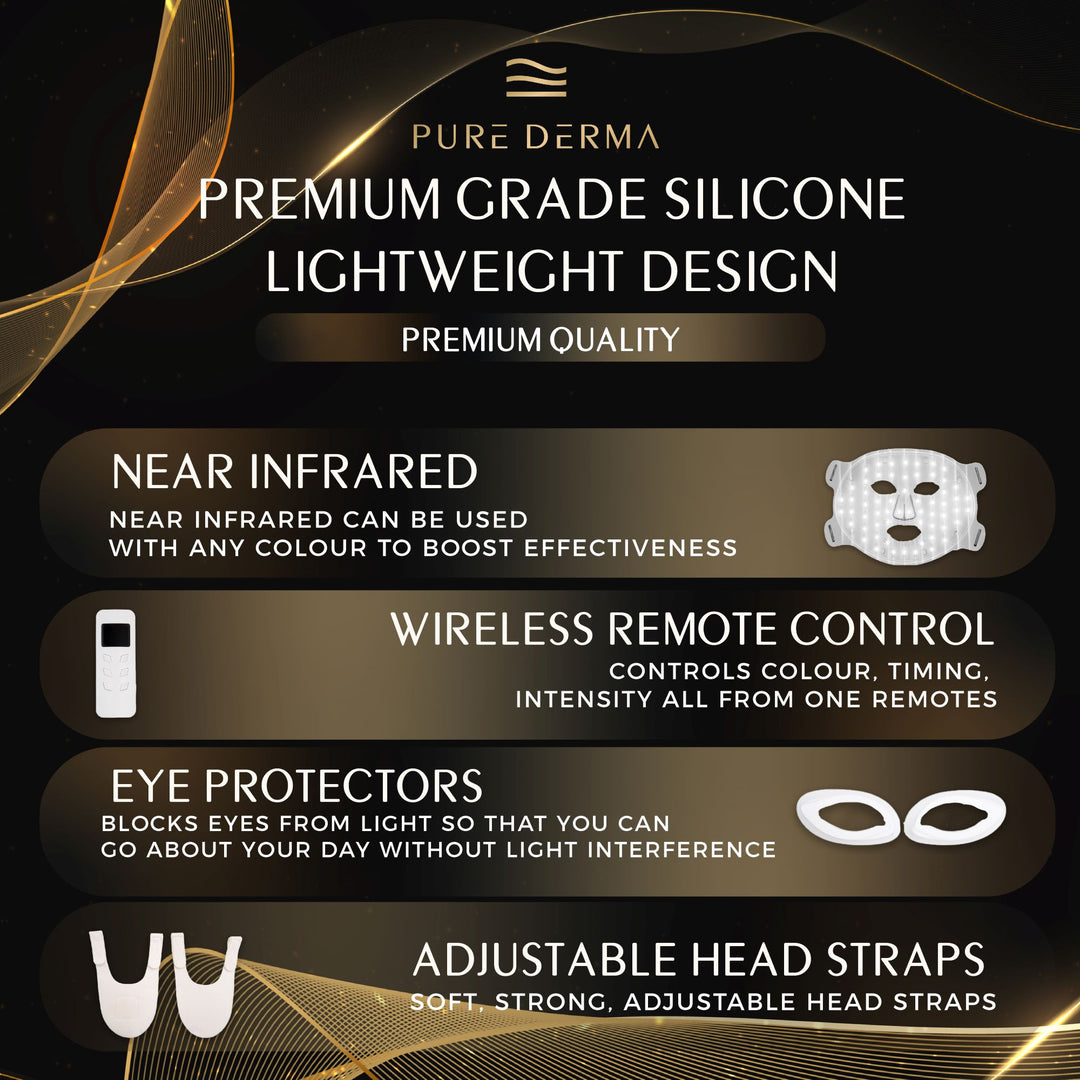 PURE DERMA

PREMIUM GRADE SILICONE
LIGHTWEIGHT DESIGN

PREMIUM QUALITY

NEAR INFRARED
NEAR INFRARED CAN BE USED WITH ANY COLOUR TO BOOST EFFECTIVENESS

WIRELESS REMOTE CONTROL
CONTROLS COLOUR, TIMING, INTENSITY ALL FROM ONE REMOTES

EYE PROTECTORS
BLOCKS EYES FROM LIGHT SO THAT YOU CAN GO ABOUT YOUR DAY WITHOUT LIGHT INTERFERENCE

ADJUSTABLE HEAD STRAPS
SOFT, STRONG, ADJUSTABLE HEAD STRAPS